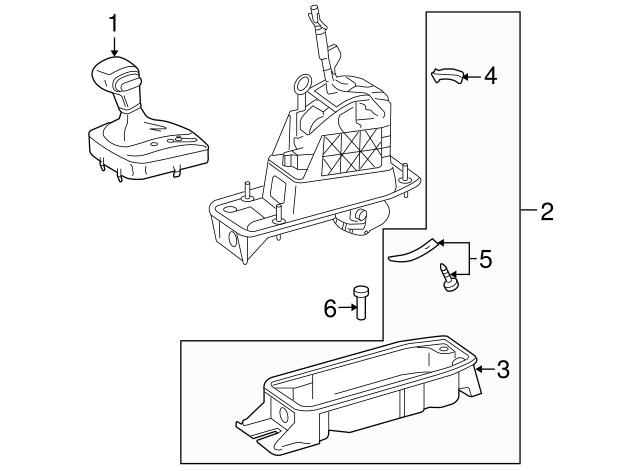 1
4
2
5
6
3