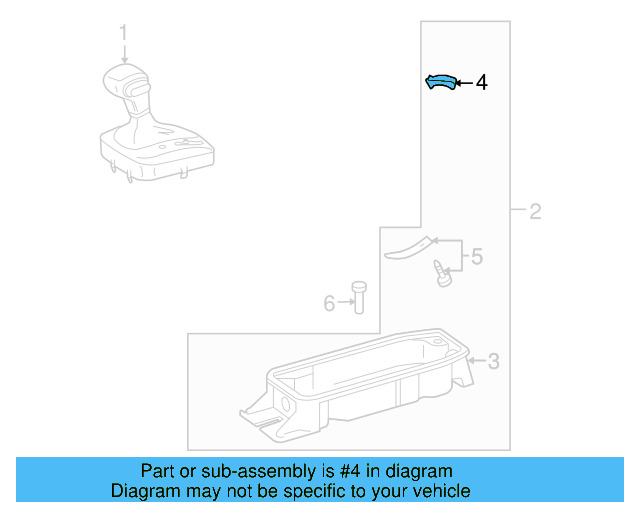 1

4

2

5

6

3

Part or sub-assembly is #4 in diagram
Diagram may not be specific to your vehicle