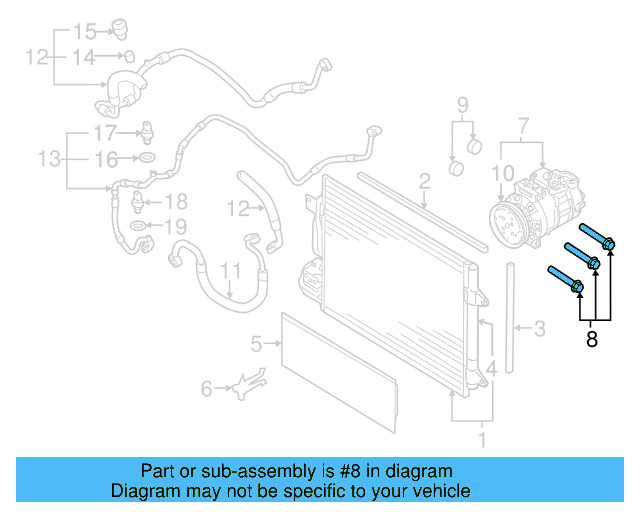 15
12
14
17
13
16
18
19
12
11
9
7
10
2
8
3
5
4
6
1

Part or sub-assembly is #8 in diagram
Diagram may not be specific to your vehicle