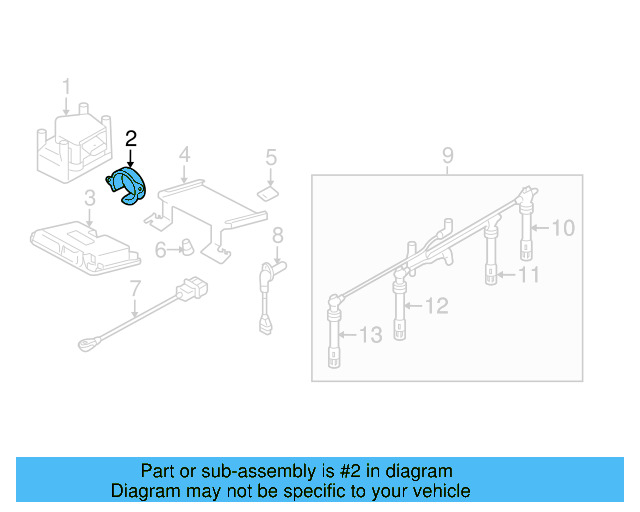 1
2
3
4
5
6
7
8
9
10
11
12
13

Part or sub-assembly is #2 in diagram
Diagram may not be specific to your vehicle