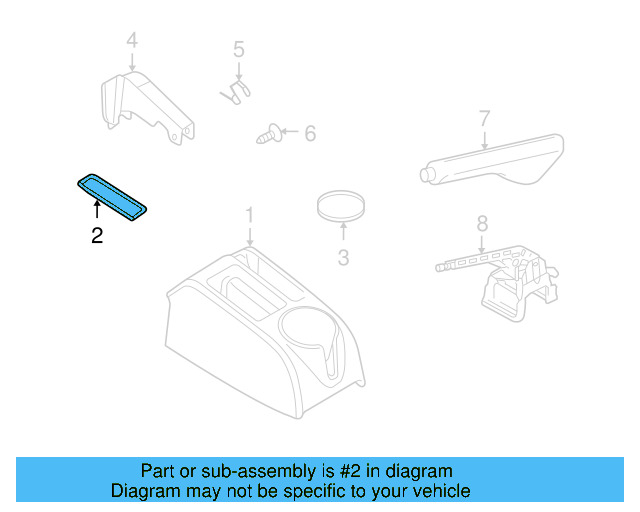 4
5
6
7
2
1
3
8

Part or sub-assembly is #2 in diagram
Diagram may not be specific to your vehicle