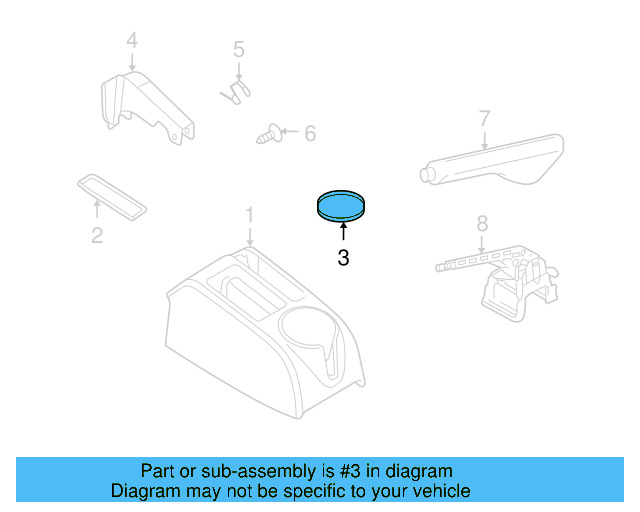 4
5
6
7
2
1
3
8

Part or sub-assembly is #3 in diagram
Diagram may not be specific to your vehicle