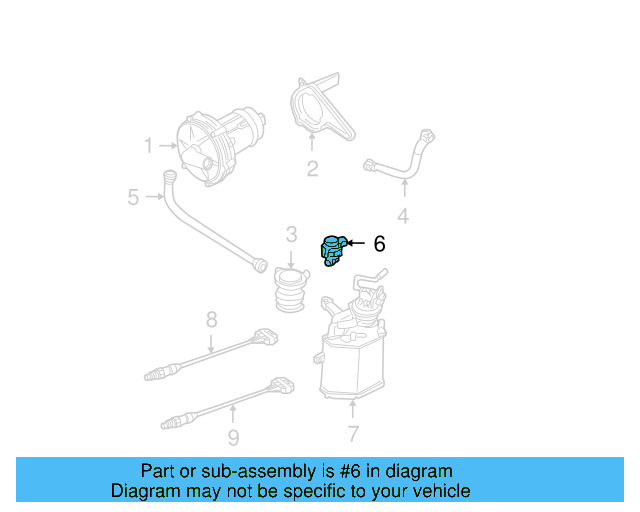 1
2
4
5
3
6
8
7
9

Part or sub-assembly is #6 in diagram
Diagram may not be specific to your vehicle