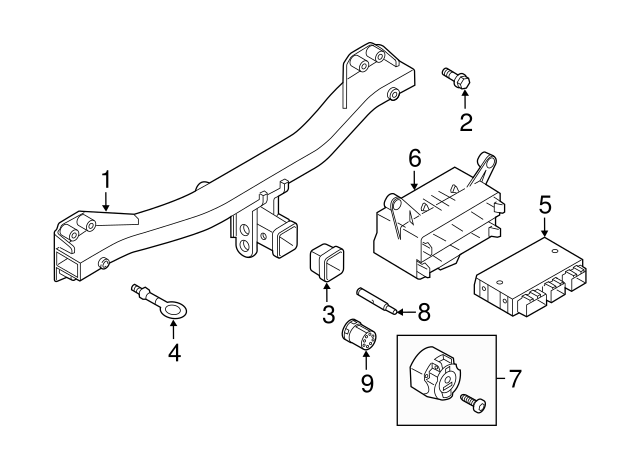 1
2
6
5
3
8
4
9
7