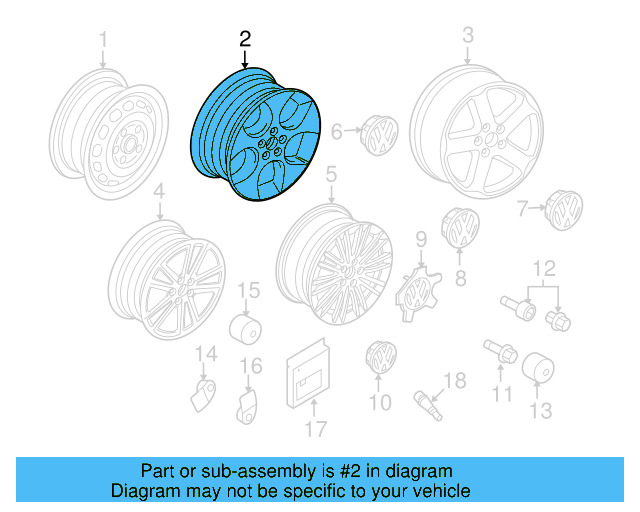 1
2
3
6
4
5
7
9
8
12
15
14
16
17
10
18
11
13

Part or sub-assembly is #2 in diagram
Diagram may not be specific to your vehicle