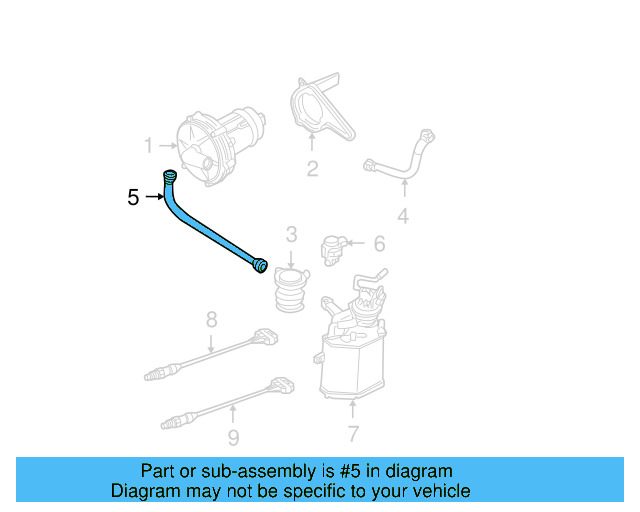 1
2
4
5
3
6
8
9
7

Part or sub-assembly is #5 in diagram
Diagram may not be specific to your vehicle