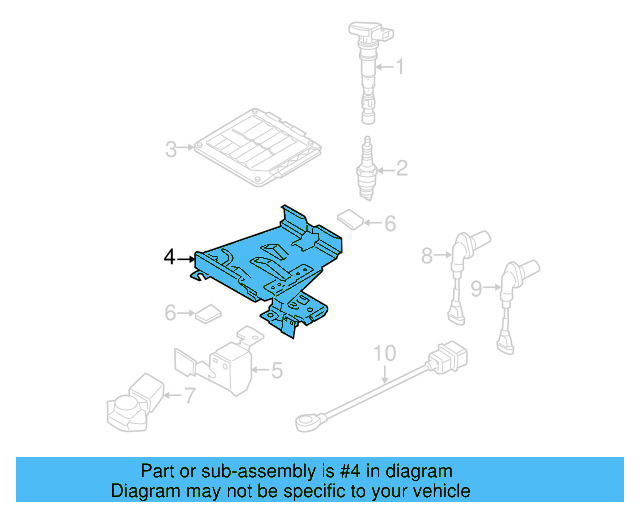 1
3
2
6
4
8
9
6
5
10
7

Part or sub-assembly is #4 in diagram
Diagram may not be specific to your vehicle