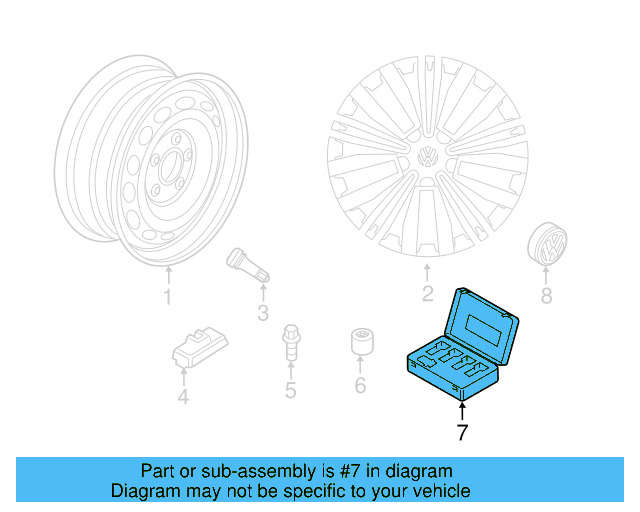 1
3
2
8
4
5
6
7

Part or sub-assembly is #7 in diagram
Diagram may not be specific to your vehicle