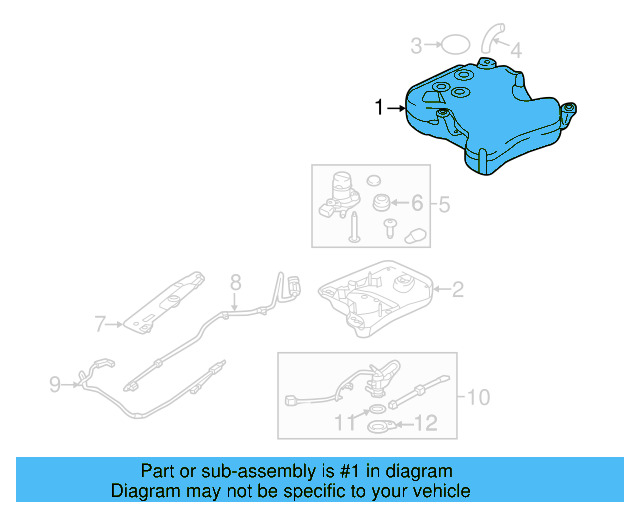 3
4
1
6
5
8
2
7
9
10
11
12

Part or sub-assembly is #1 in diagram
Diagram may not be specific to your vehicle