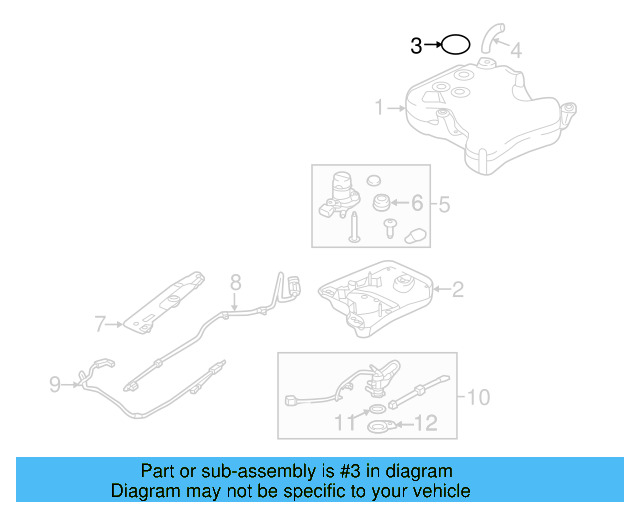 3
4
1
6
5
8
2
7
9
10
11
12

Part or sub-assembly is #3 in diagram
Diagram may not be specific to your vehicle