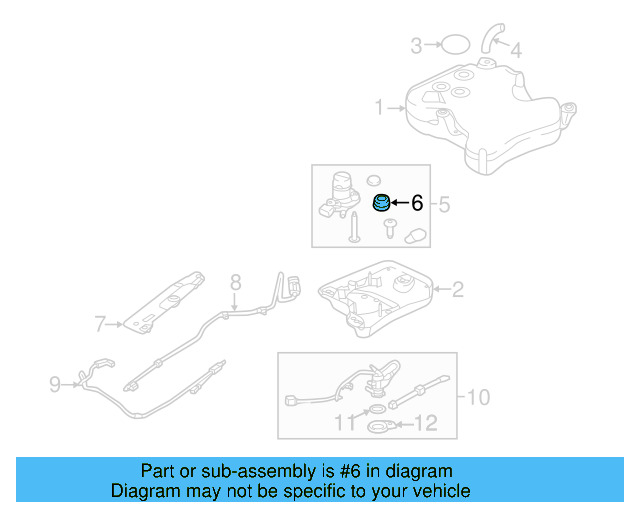 3
4
1
6
5
8
2
7
9
10
11
12

Part or sub-assembly is #6 in diagram
Diagram may not be specific to your vehicle