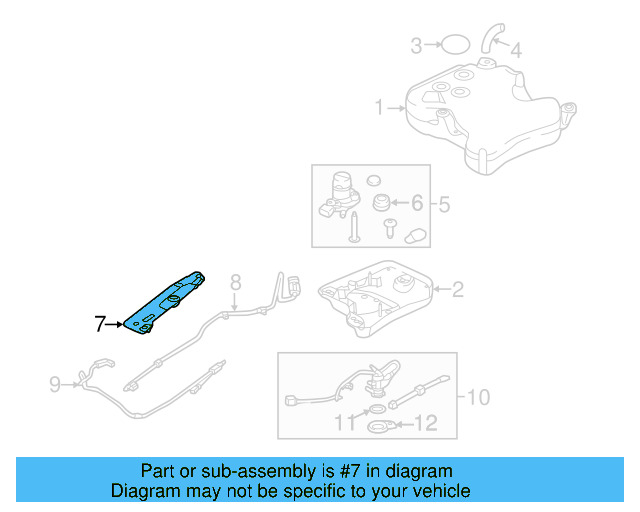 3
4
1
6
5
8
2
7
9
10
11
12

Part or sub-assembly is #7 in diagram
Diagram may not be specific to your vehicle