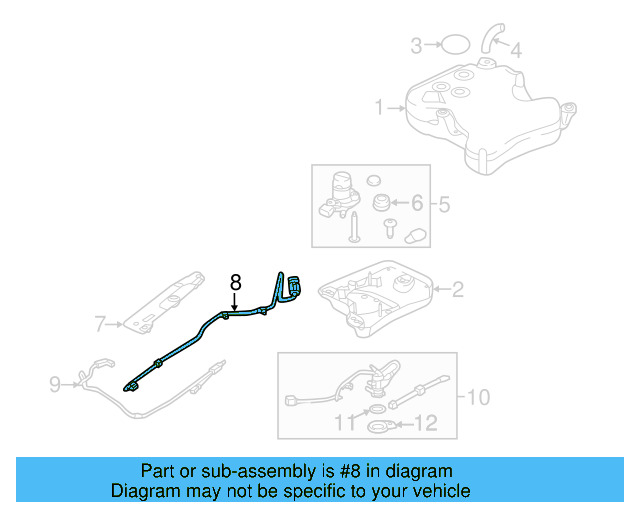 3
4
1
6
5
8
2
7
9
10
11
12

Part or sub-assembly is #8 in diagram
Diagram may not be specific to your vehicle