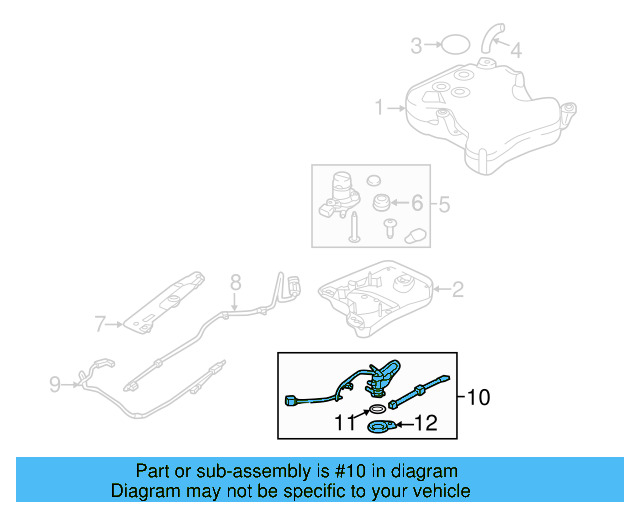 3
4
1
6
5
8
2
7
9
10
11
12

Part or sub-assembly is #10 in diagram
Diagram may not be specific to your vehicle