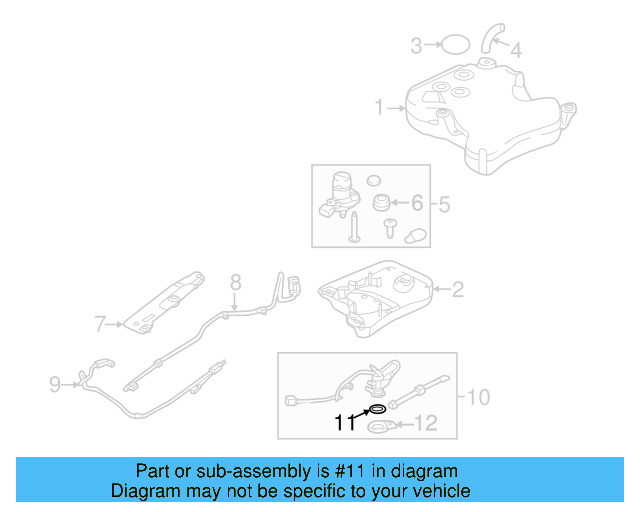 3
4
1
6
5
8
2
7
9
10
11
12

Part or sub-assembly is #11 in diagram
Diagram may not be specific to your vehicle