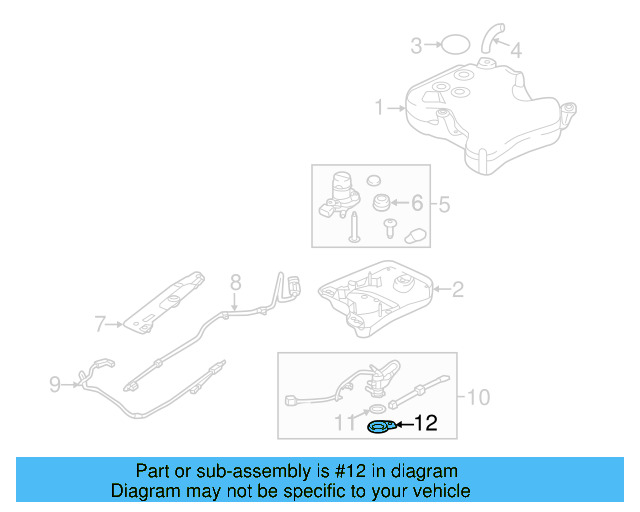 3
4
1
6
5
8
2
7
9
10
11
12

Part or sub-assembly is #12 in diagram
Diagram may not be specific to your vehicle