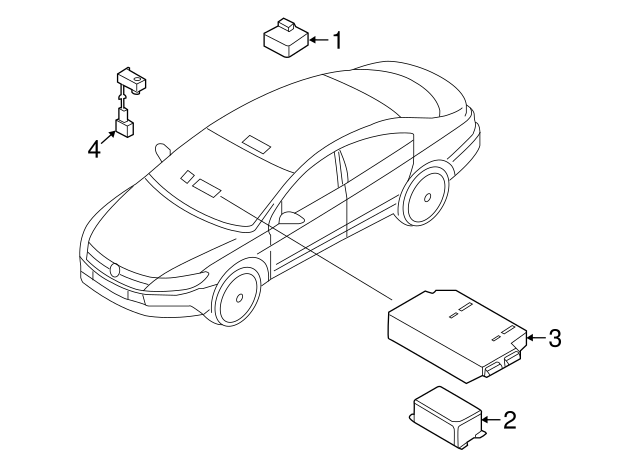 1
4
3
2