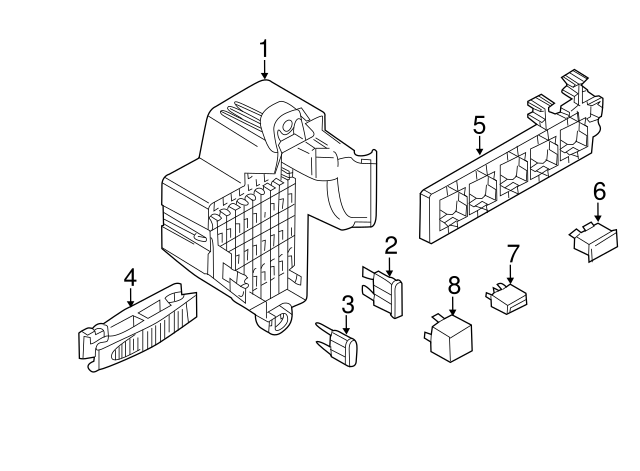 1
5
6
2
7
4
8
3