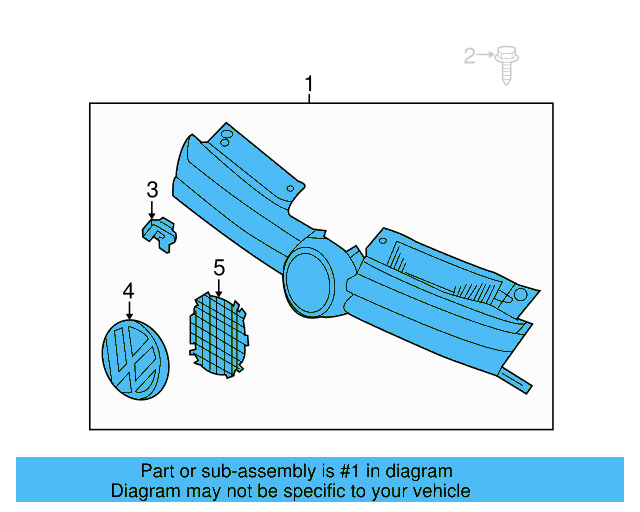 2
1
3
5
4

Part or sub-assembly is #1 in diagram
Diagram may not be specific to your vehicle