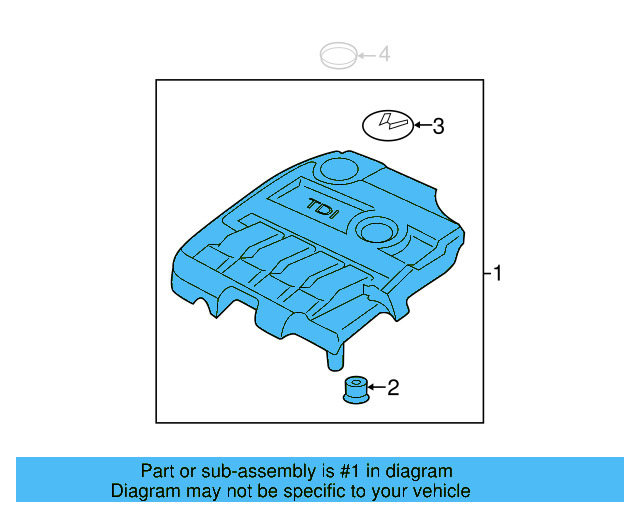 4

3

TDI

1

2

Part or sub-assembly is #1 in diagram
Diagram may not be specific to your vehicle