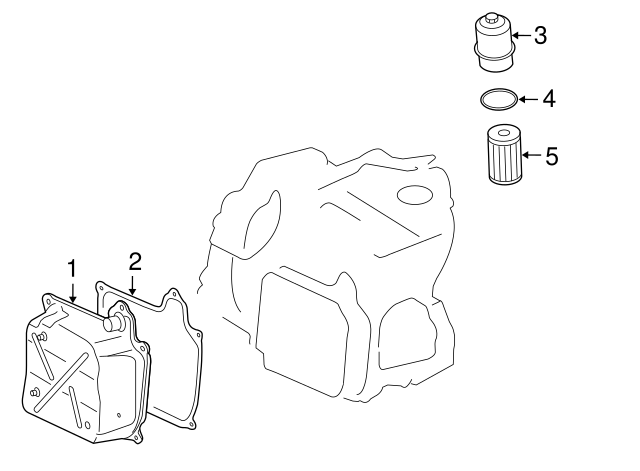 3
4
5
1
2