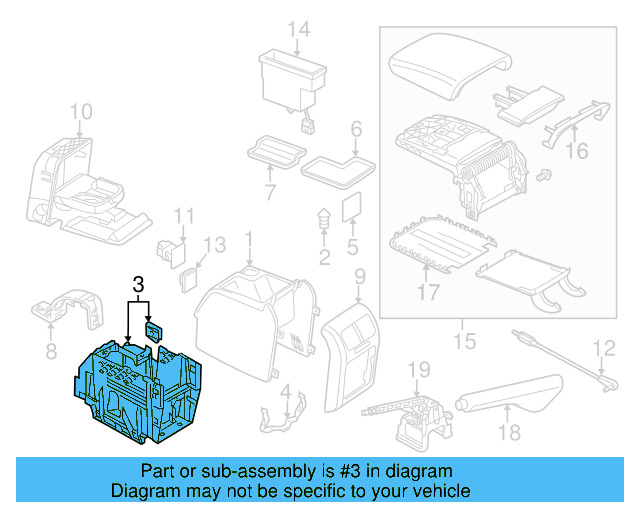 14
10
6
16
7
11
13
1
2
5
9
17
3
8
15
12
4
19
18

Part or sub-assembly is #3 in diagram
Diagram may not be specific to your vehicle