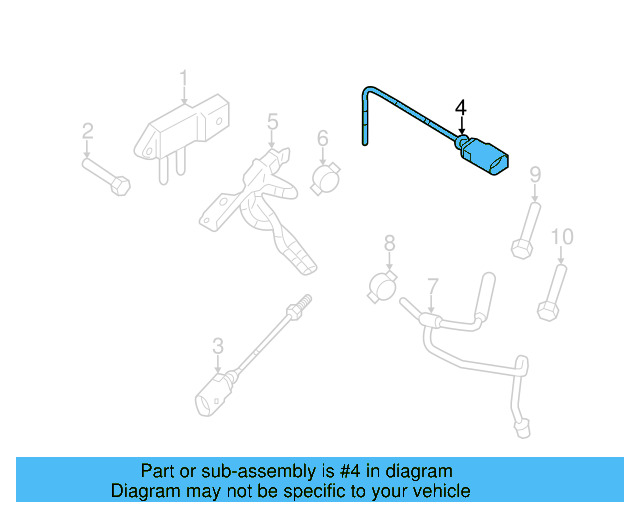 1
2
5
6
4
9
10
8
7
3

Part or sub-assembly is #4 in diagram
Diagram may not be specific to your vehicle