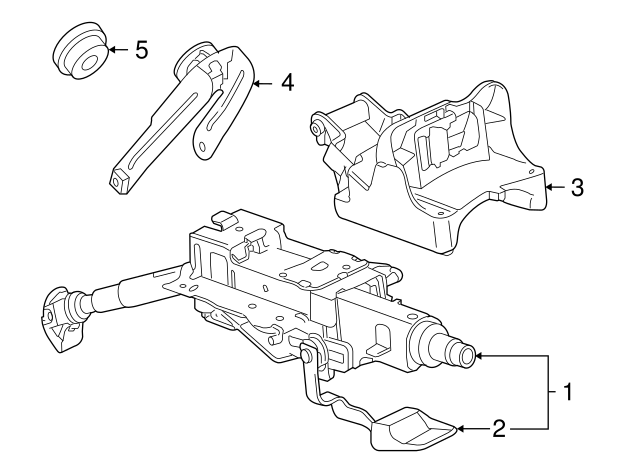 5
4
3
1
2