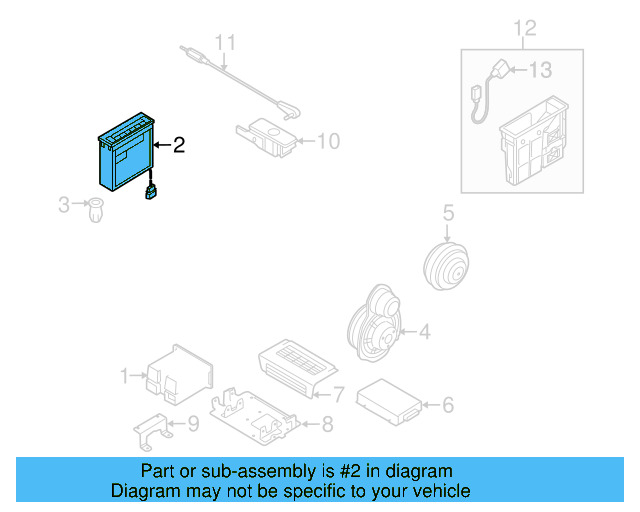 11
12
13
2
10
3
5
4
1
7
6
9
8

Part or sub-assembly is #2 in diagram
Diagram may not be specific to your vehicle