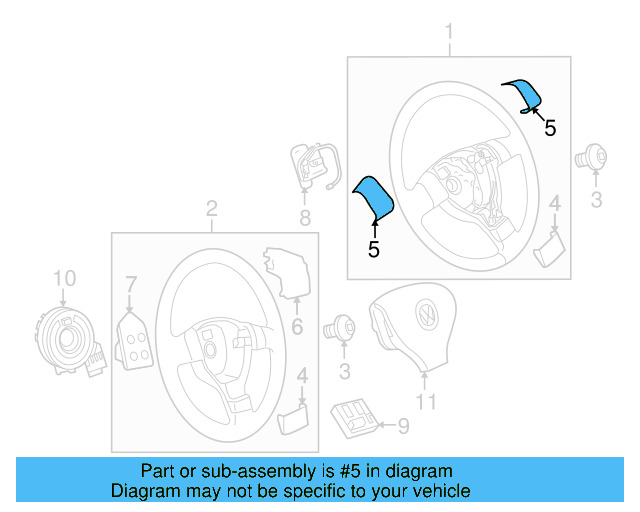 1
5
3
8
4
5
2
10
7
6
3
4
11
9
Part or sub-assembly is #5 in diagram
Diagram may not be specific to your vehicle