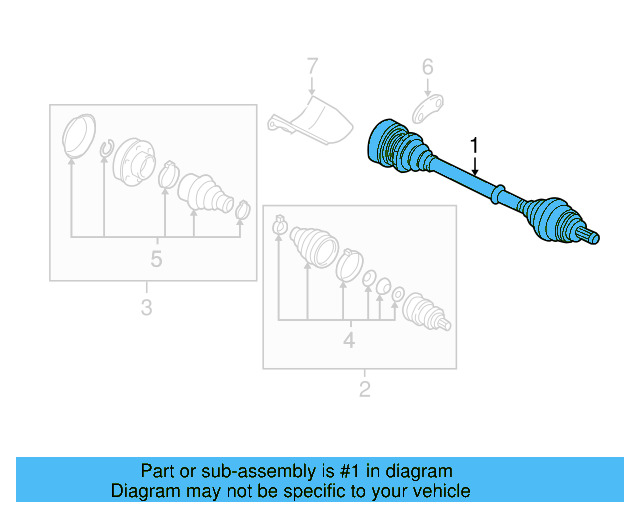 7
6
1
5
3
4
2
Part or sub-assembly is #1 in diagram
Diagram may not be specific to your vehicle