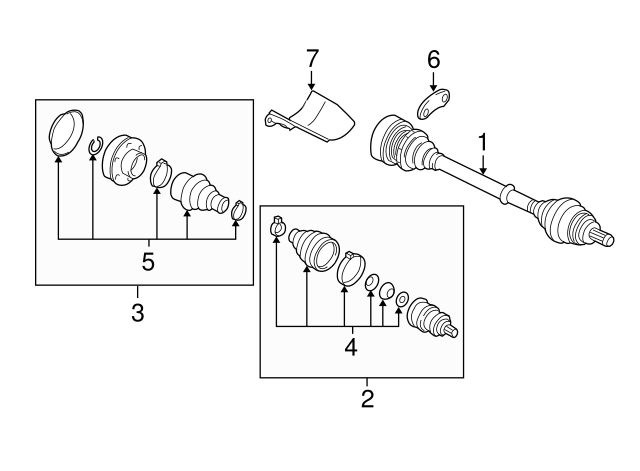 7
6
1
5
3
4
2