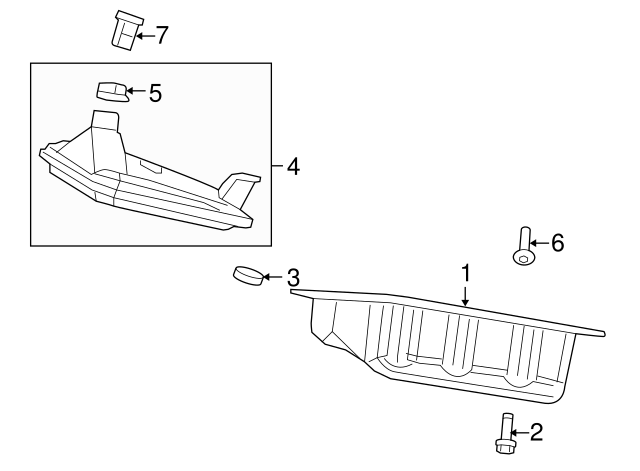 7
5
4
6
3
1
2