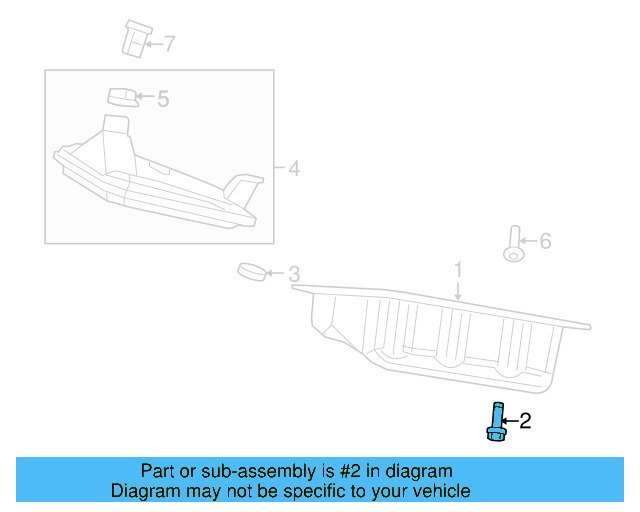 7
5
4
6
3
1
2

Part or sub-assembly is #2 in diagram
Diagram may not be specific to your vehicle