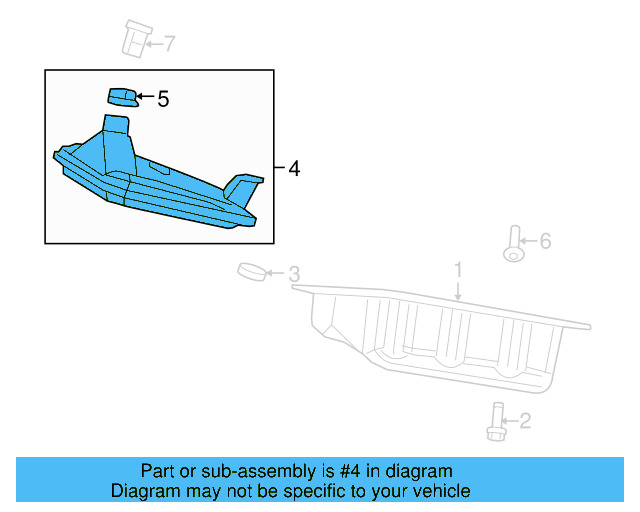 7
5
4
6
3
1
2
Part or sub-assembly is #4 in diagram
Diagram may not be specific to your vehicle