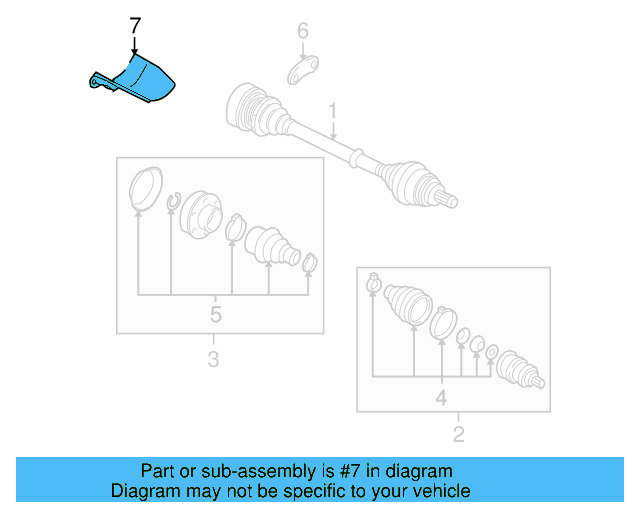 7

6

1

5

3

4

2

Part or sub-assembly is #7 in diagram
Diagram may not be specific to your vehicle