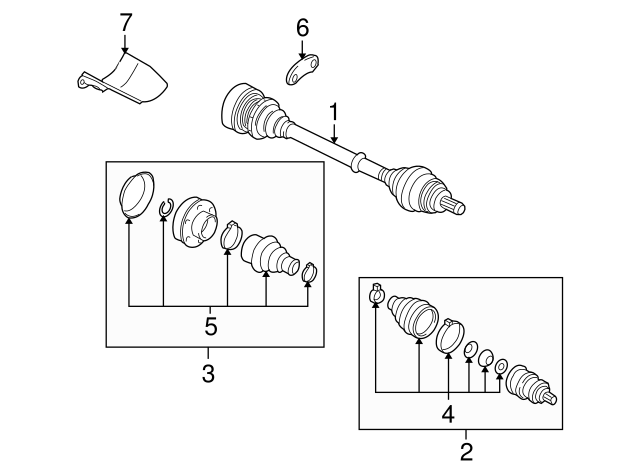 7
6
1
5
3
4
2