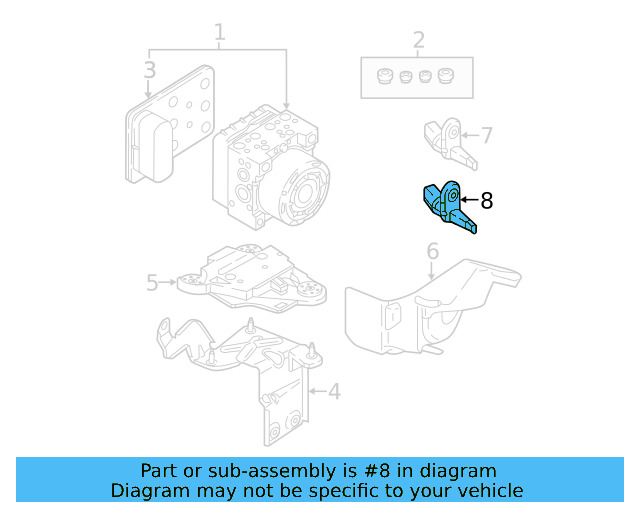 1
2
3
7
8
6
5
4

Part or sub-assembly is #8 in diagram
Diagram may not be specific to your vehicle