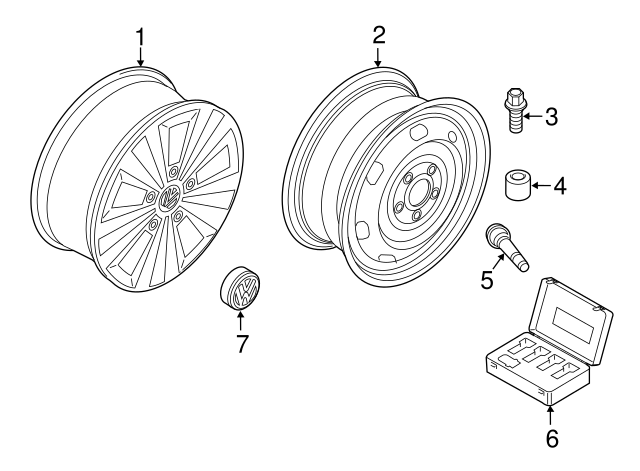 1
2
3
4
5
7
6