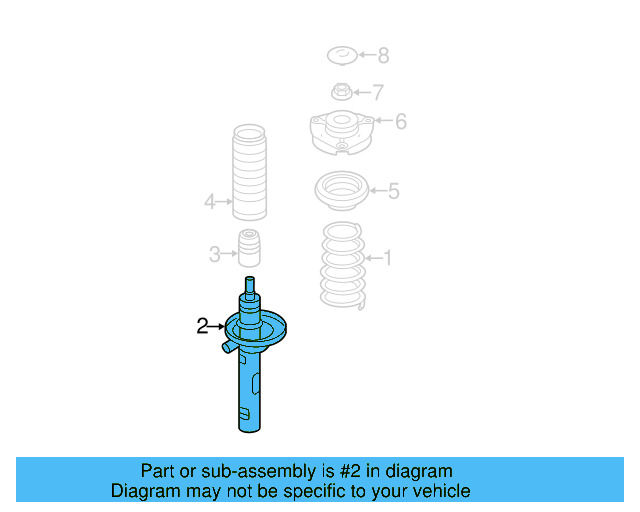 8
7
6
4
5
3
1
2

Part or sub-assembly is #2 in diagram
Diagram may not be specific to your vehicle