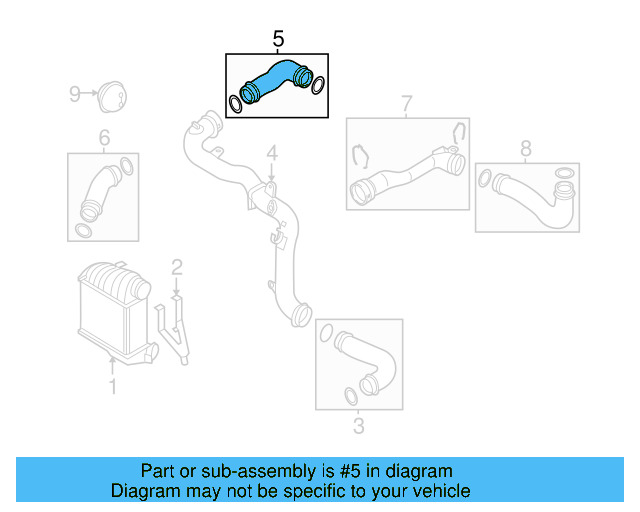 5

9

6

4

7

8

2

1

3

Part or sub-assembly is #5 in diagram
Diagram may not be specific to your vehicle