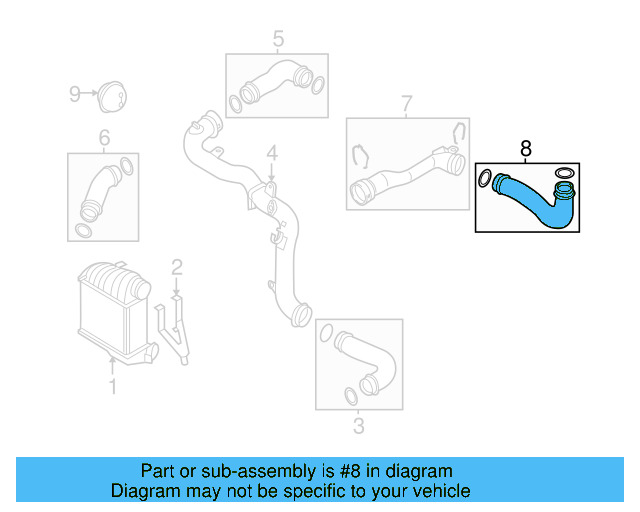 5

9

7

6

4

8

2

1

3

Part or sub-assembly is #8 in diagram
Diagram may not be specific to your vehicle