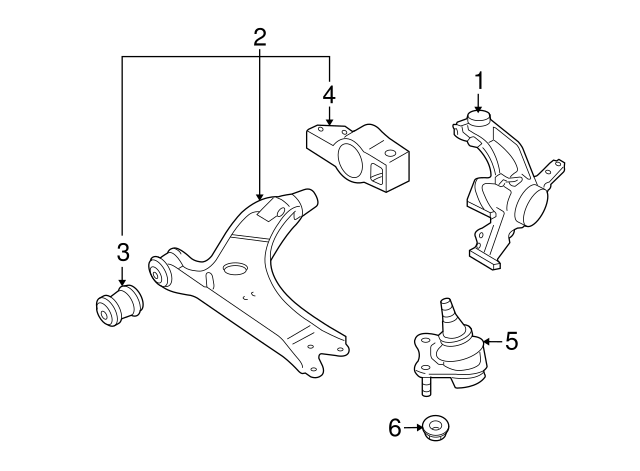 2
4
1
3
5
6