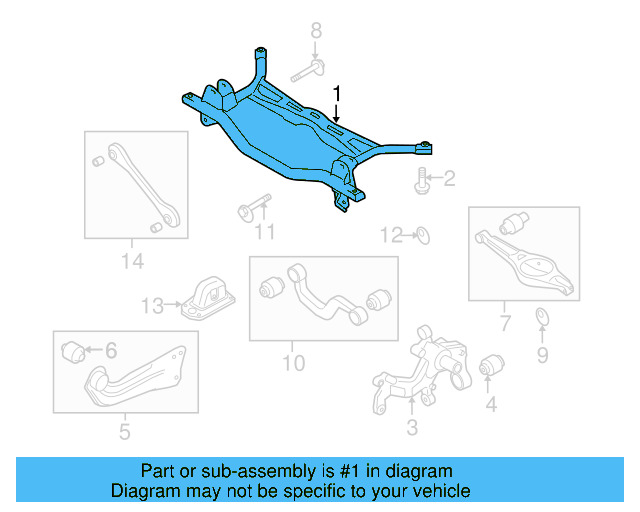 8
1
2
14
11
12
13
10
7
9
6
5
3
4

Part or sub-assembly is #1 in diagram
Diagram may not be specific to your vehicle