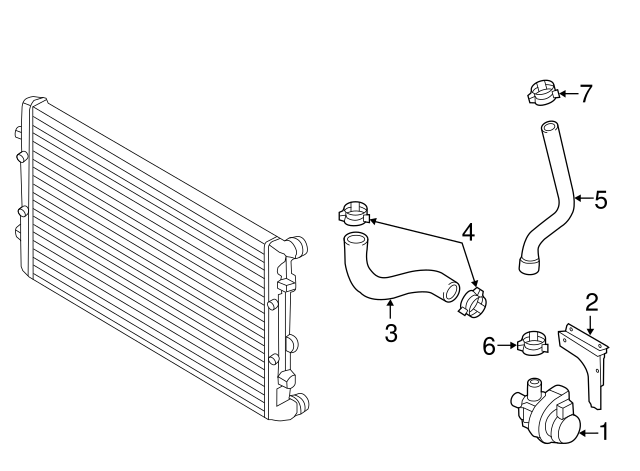 7
5
4
3
2
6
1