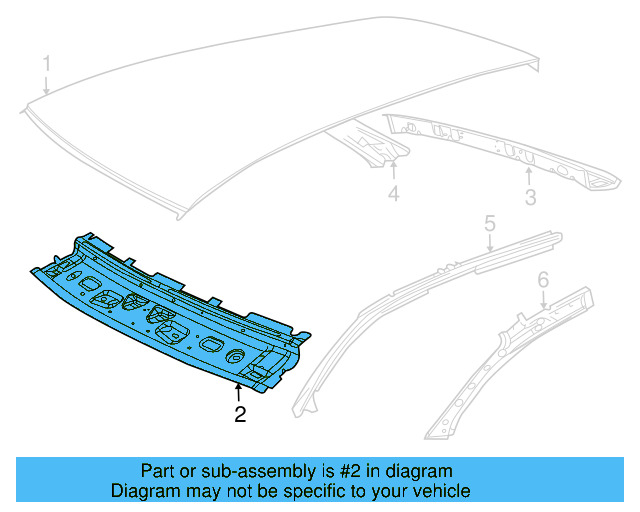 1
4
3
5
6
2

Part or sub-assembly is #2 in diagram
Diagram may not be specific to your vehicle