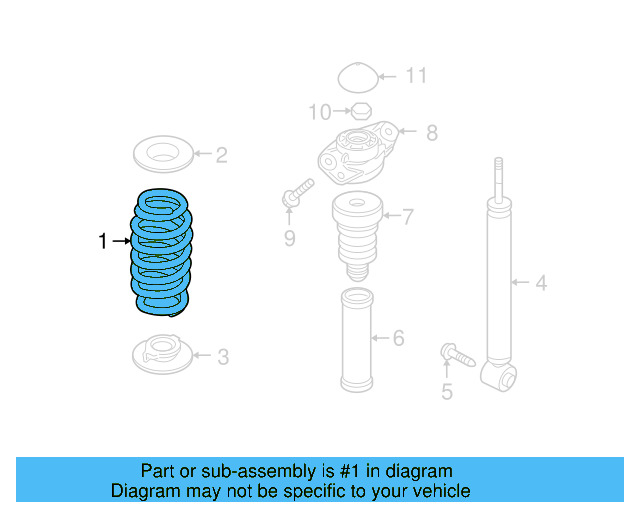 11
10
8
2
9
7
1
4
6
3
5

Part or sub-assembly is #1 in diagram
Diagram may not be specific to your vehicle