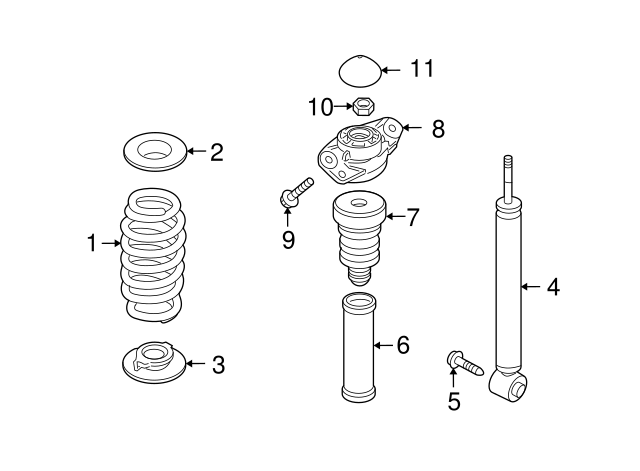 11
10
8
2
9
7
1
4
6
3
5