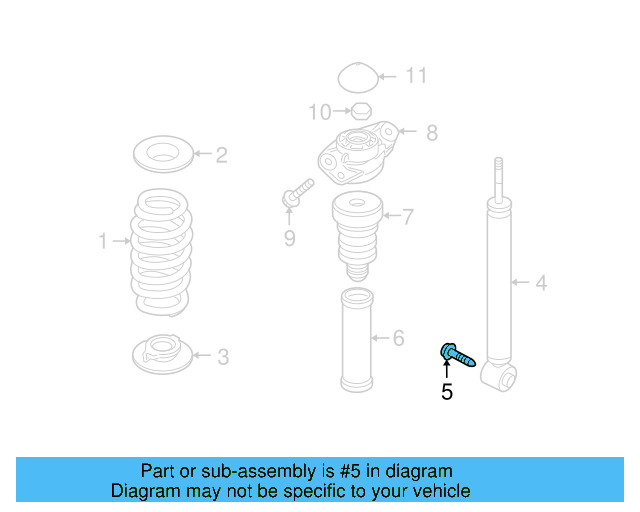 11

10

8

2

9

7

1

4

6

3

5

Part or sub-assembly is #5 in diagram
Diagram may not be specific to your vehicle