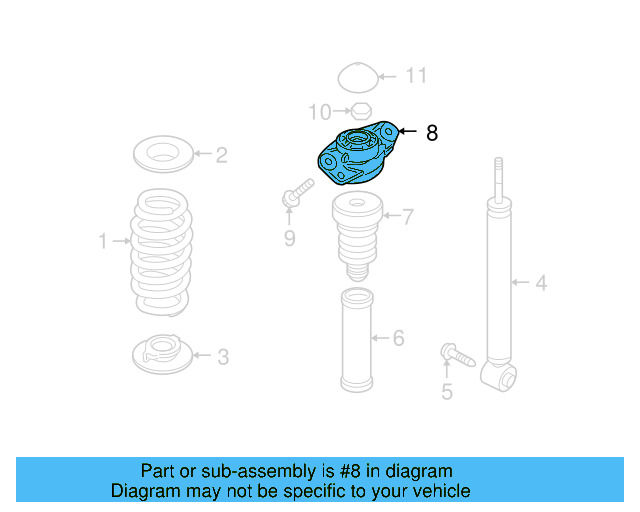 11
10
8
2
9
7
1
4
6
3
5

Part or sub-assembly is #8 in diagram
Diagram may not be specific to your vehicle